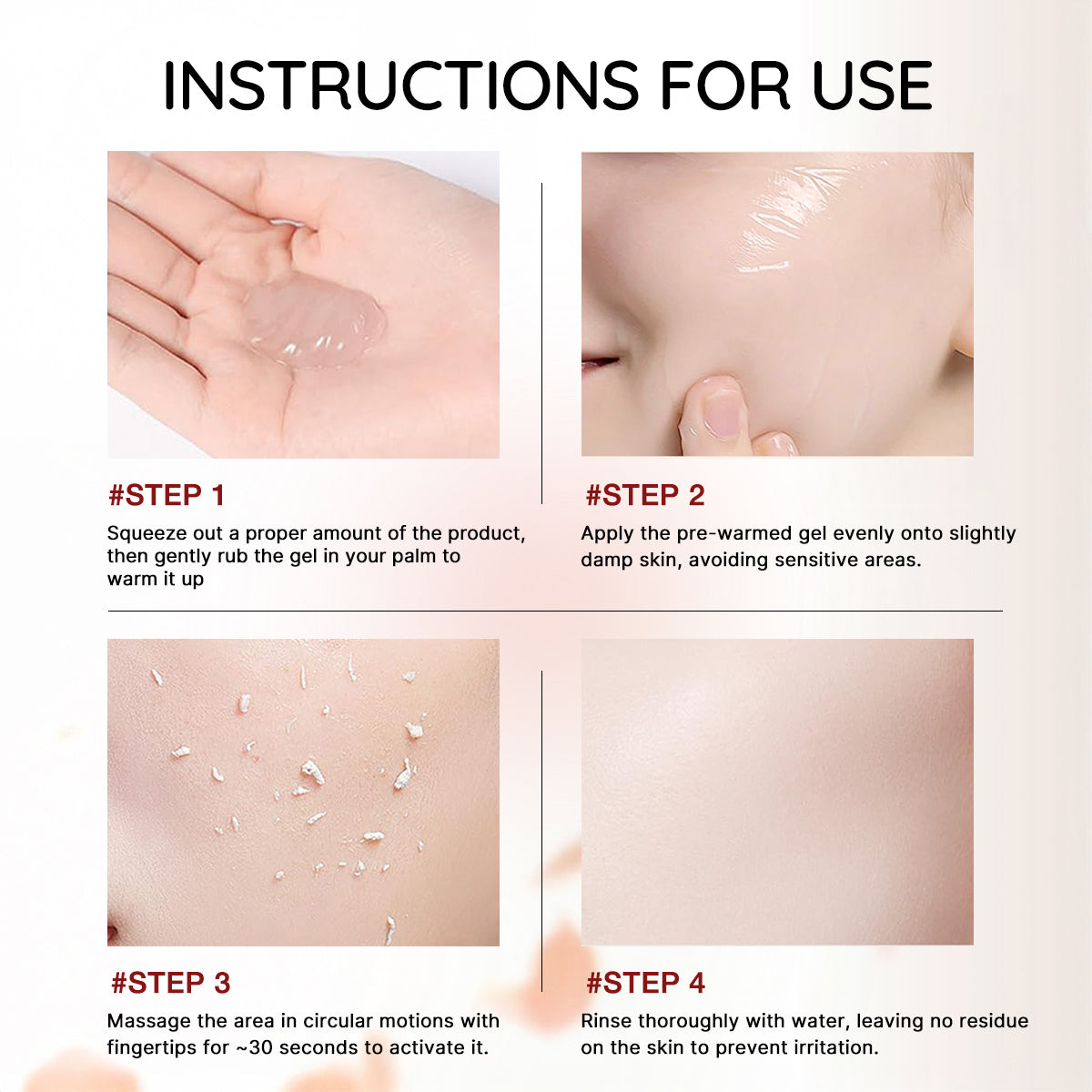 INSTRUCTIONS FOR USE

#STEP 1

Squeeze out a proper amount of the product, then gently rub the gel in your palm to warm it up

#STEP 2

Apply the pre-warmed gel evenly onto slightly damp skin, avoiding sensitive areas.

#STEP 3

Massage the area in circular motions with fingertips for ~30 seconds to activate it.

#STEP 4

Rinse thoroughly with water, leaving no residue on the skin to prevent irritation.