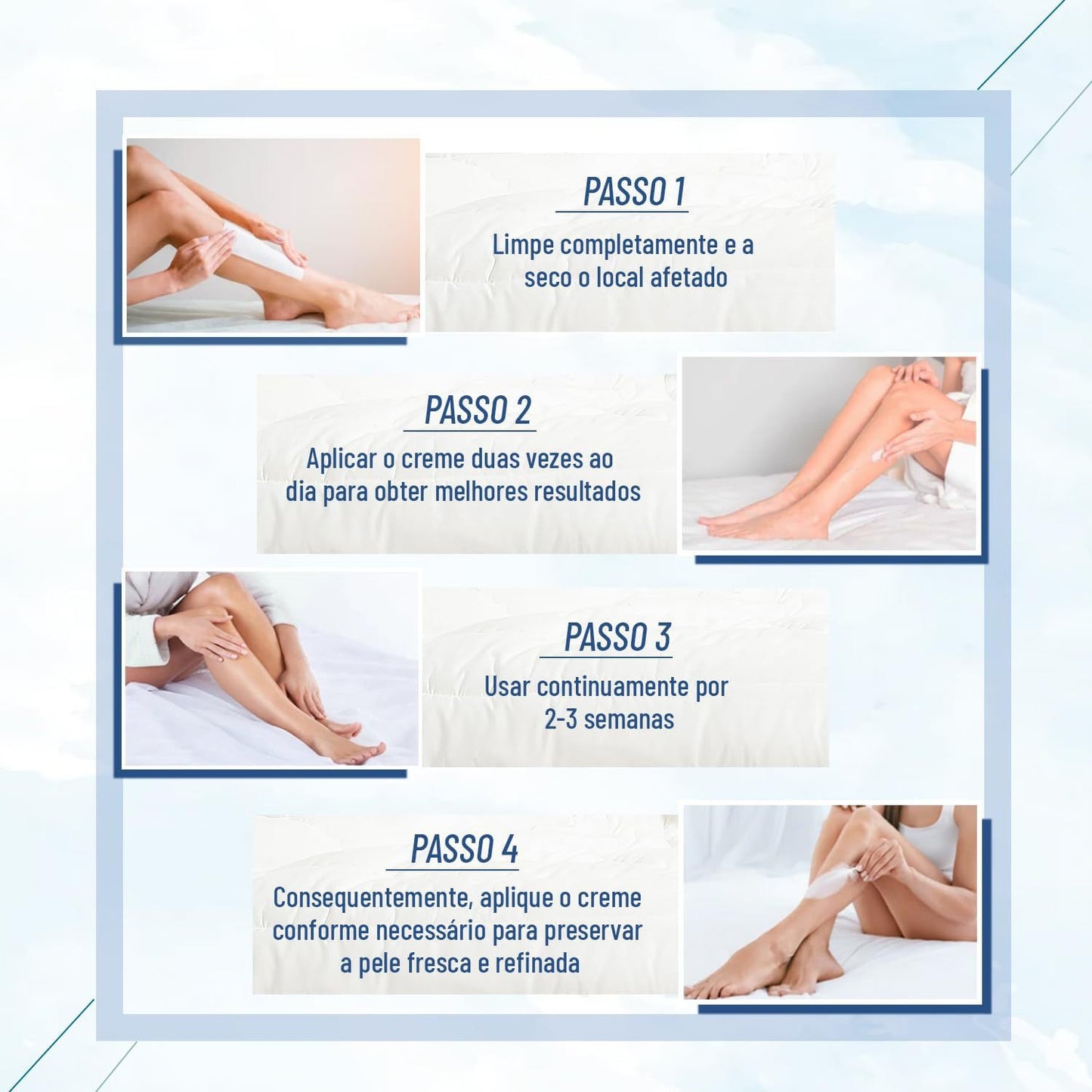 PASSO 1

Limpe completamente e a seco o local afetado

PASSO 2

Aplicar o creme duas vezes ao dia para obter melhores resultados

PASSO 3

Usar continuamente por 2-3 semanas

PASSO 4

Consequentemente, aplique o creme conforme necessário para preservar a pele fresca e refinada