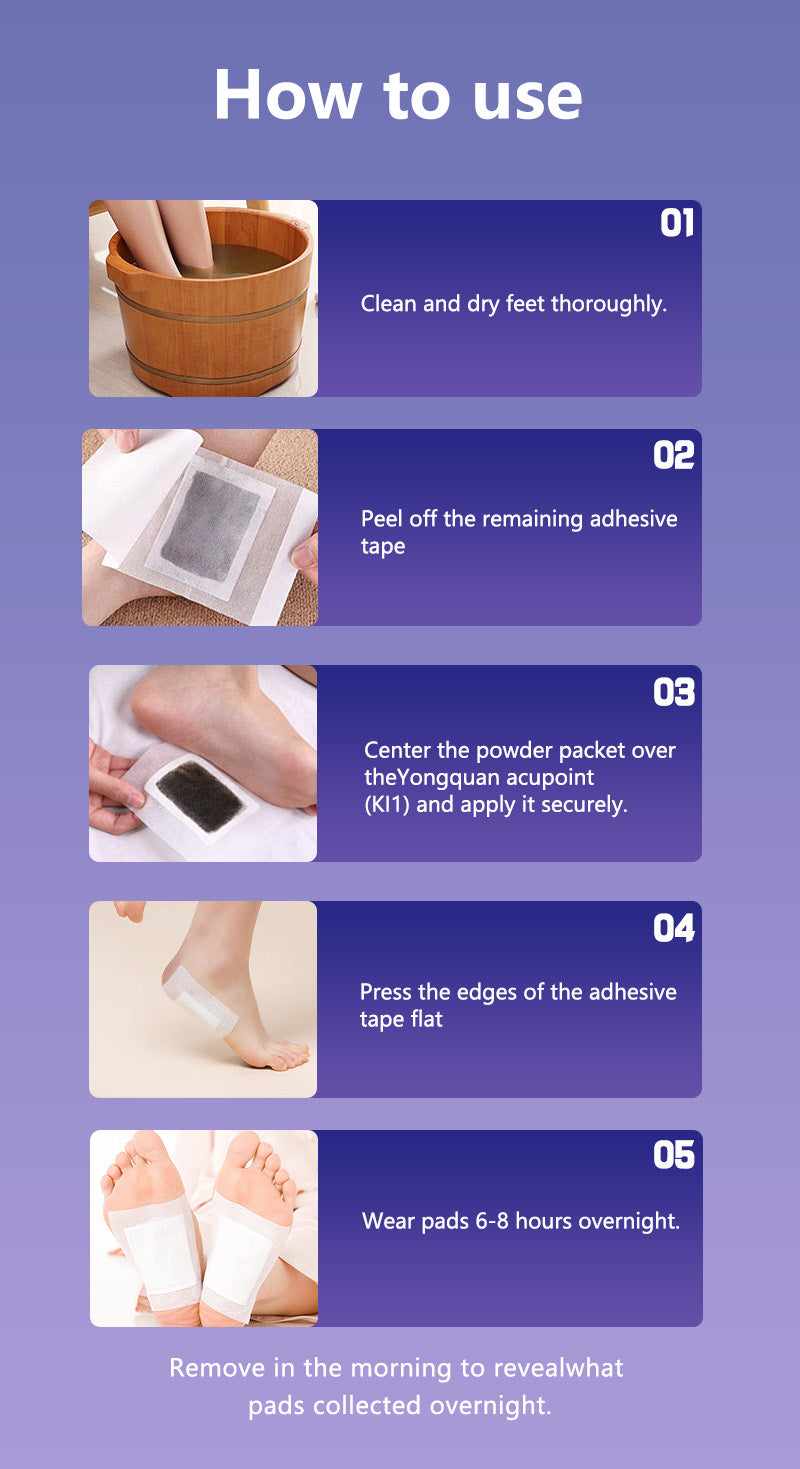 How to use

01

Clean and dry feet thoroughly.

02

Peel off the remaining adhesive tape

03

Center the powder packet over theYongquan acupoint (KI1) and apply it securely.

04

Press the edges of the adhesive tape flat

05

Wear pads 6-8 hours overnight.

Remove in the morning to revealwhat pads collected overnight.